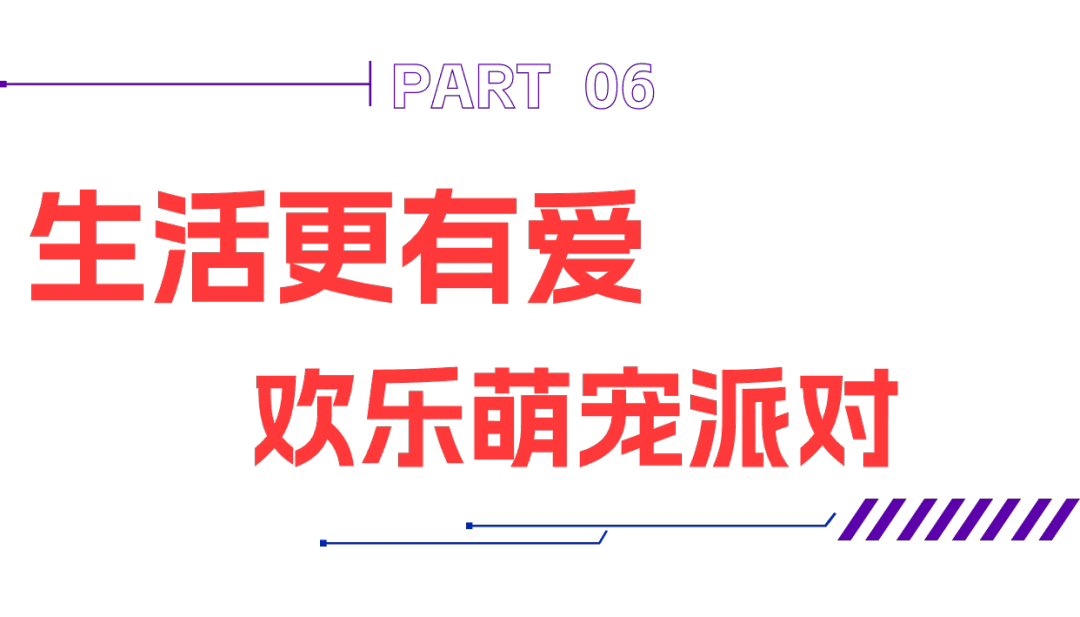 PART 06

生活更有爱

欢乐萌宠派对